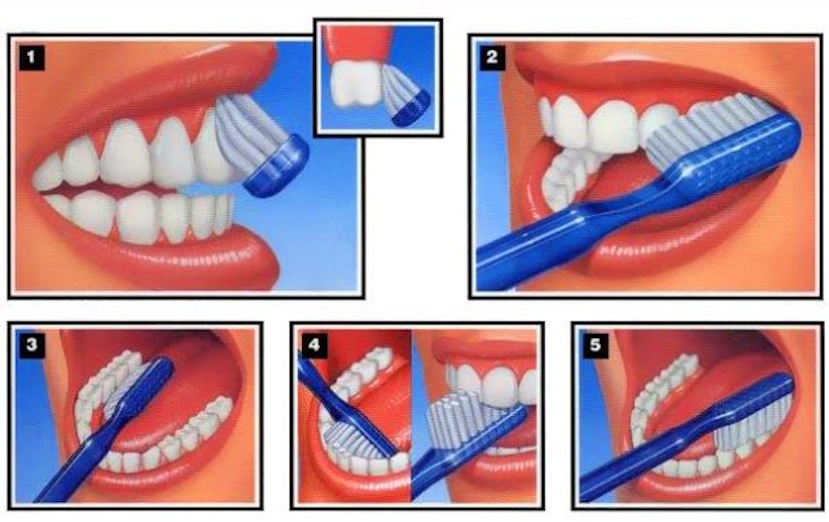 1

2

3

4

5